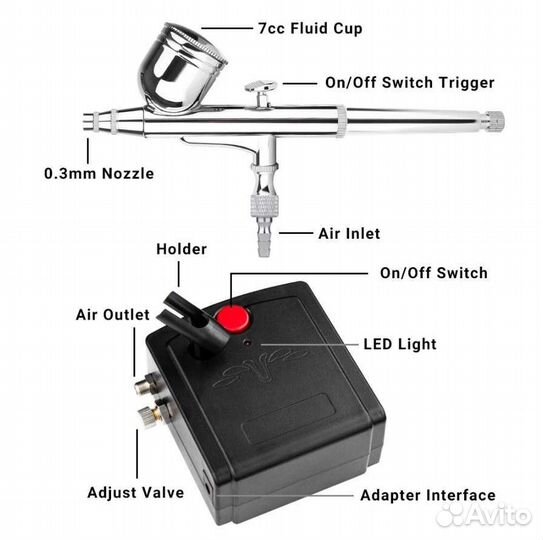 7cc Fluid Cup

On/Off Switch Trigger

0.3mm Nozzle

Air Inlet

Holder

On/Off Switch

Air Outlet

LED Light

Adjust Valve

Adapter Interface

Avito