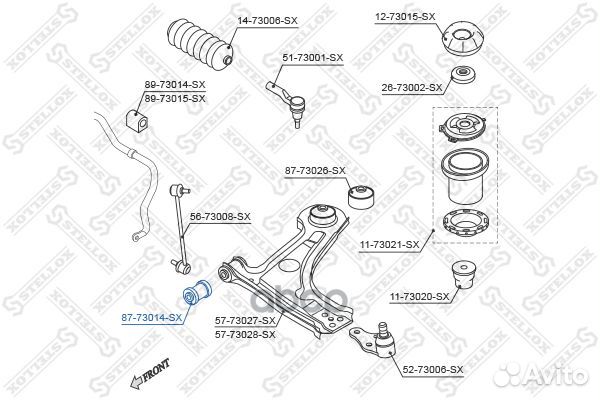 14-73006-SX
12-73015-SX
51-73001-SX
26-73002-SX
89-73014-SX
89-73015-SX
87-73026-SX
56-73008-SX
11-73021-SX
11-73020-SX
87-73014-SX
57-73027-SX
57-73028-SX
52-73006-SX
FRONT
STELLOX
Avito