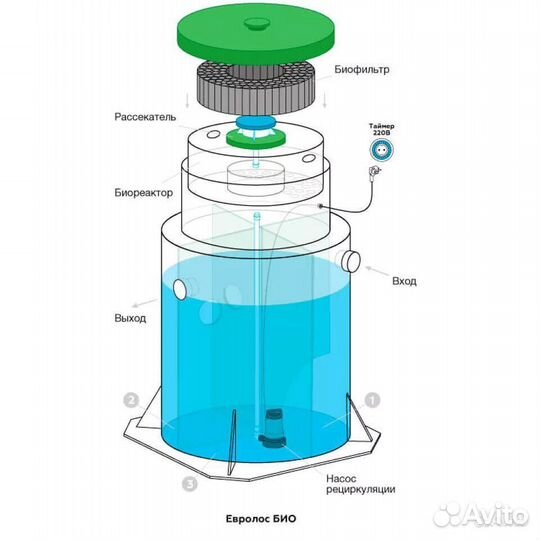 Биофильтр

Рассекатель

Таймер 220В

Биореактор

Вход

Выход

2

1

3

Насос рециркуляции

Евролос БИО

Avito