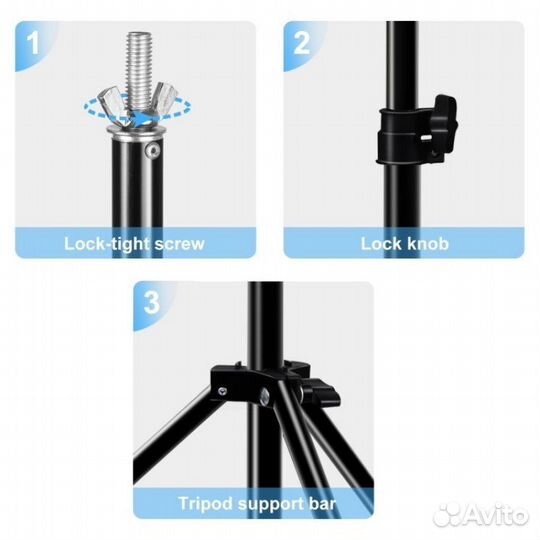 1

Lock-tight screw

2

Lock knob

3

Tripod support bar

Avito