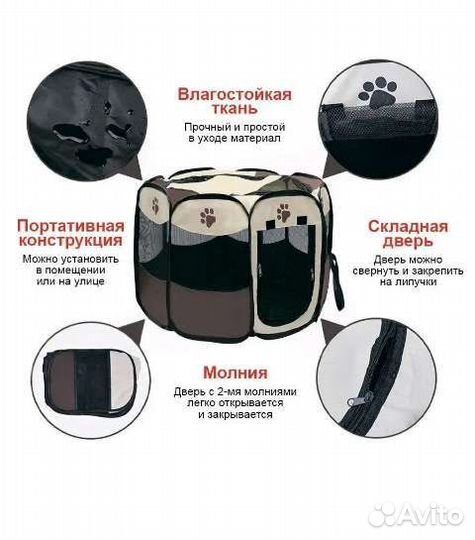 Влагостойкая ткань

Прочный и простой в уходе материал

Портативная конструкция

Можно установить в помещении или на улице

Складная дверь

Дверь можно свернуть и закрепить на липучки

Молния

Дверь с 2-мя молниями легко открывается и закрывается

Avito