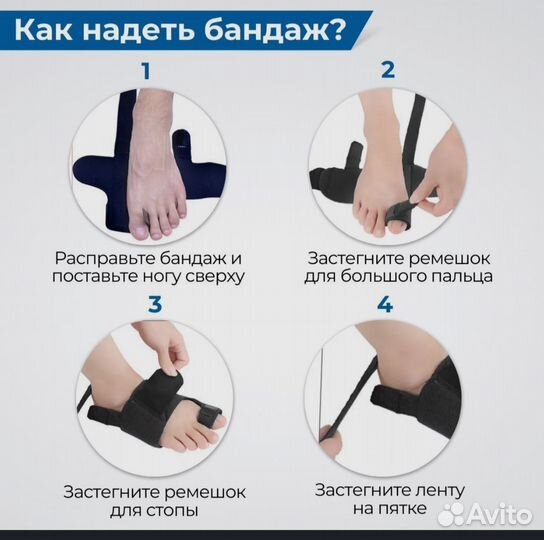 Как надеть бандаж?

1

Расправьте бандаж и поставьте ногу сверху

2

Застегните ремешок для большого пальца

3

Застегните ремешок для стопы

4

Застегните ленту на пятке

Avito