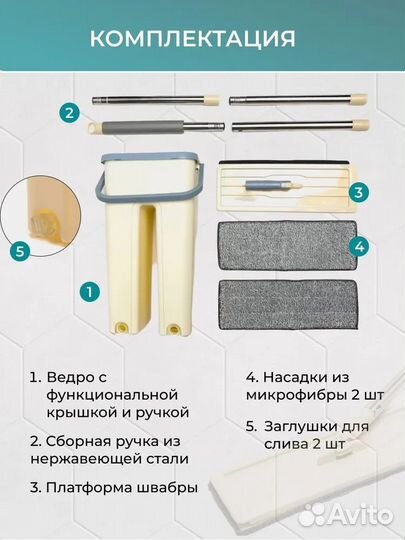 КОМПЛЕКТАЦИЯ

2

3

5

4

1

1. Ведро с функциональной крышкой и ручкой

2. Сборная ручка из нержавеющей стали

3. Платформа швабры

4. Насадки из микрофибры 2 шт

5. Заглушки для слива 2 шт

Avito