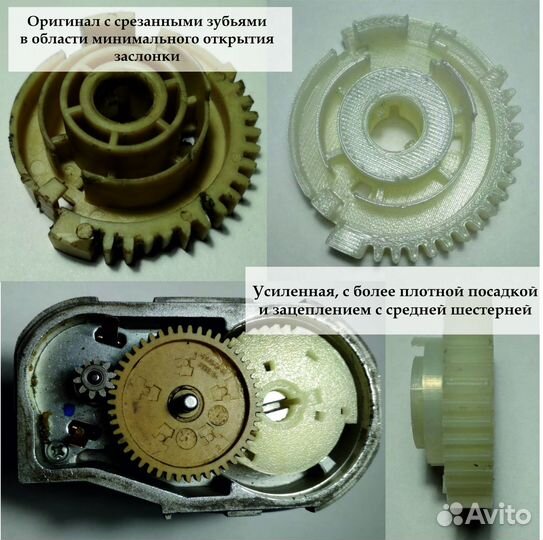 Оригинал с срезанными зубьями в области минимального открытия заслонки

Усиленная, с более плотной посадкой и зацеплением с средней шестерней

Avito