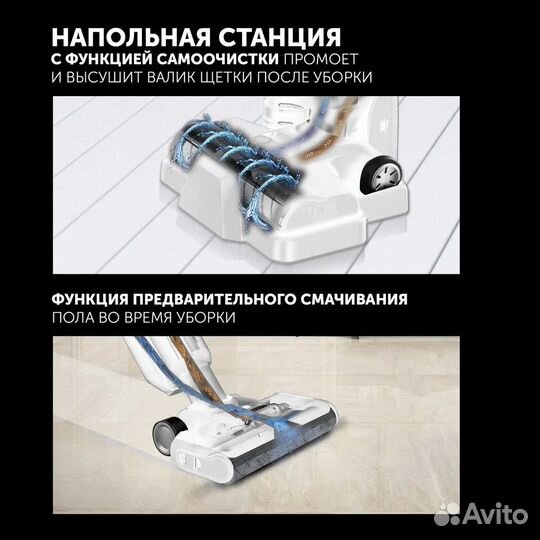 НАПОЛЬНАЯ СТАНЦИЯ
С ФУНКЦИЕЙ САМООЧИСТКИ ПРОМОЕТ И ВЫСУШИТ ВАЛИК ЩЕТКИ ПОСЛЕ УБОРКИ

ФУНКЦИЯ ПРЕДВАРИТЕЛЬНОГО СМАЧИВАНИЯ ПОЛА ВО ВРЕМЯ УБОРКИ

Avito