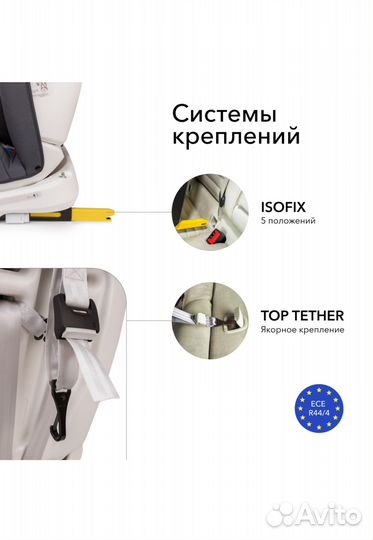 Системы креплений

ISOFIX
5 положений

TOP TETHER
Якорное крепление

ECE
R44/4

Avito