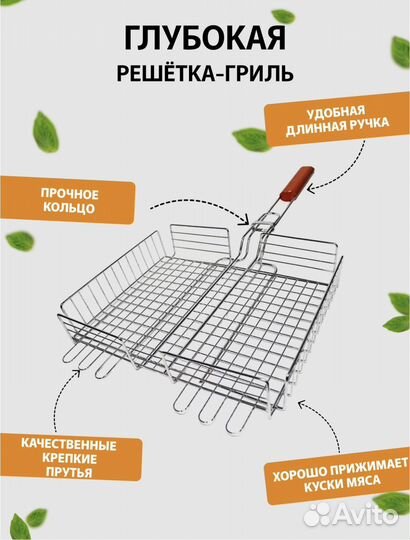 ГЛУБОКАЯ
РЕШЁТКА-ГРИЛЬ

УДОБНАЯ ДЛИННАЯ РУЧКА

ПРОЧНОЕ КОЛЬЦО

КАЧЕСТВЕННЫЕ КРЕПКИЕ ПРУТЬЯ

ХОРОШО ПРИЖИМАЕТ КУСКИ МЯСА

Avito