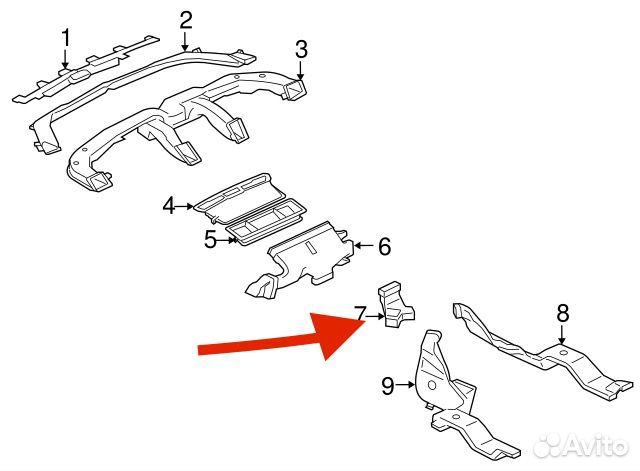 1
2
3
4
5
6
7
8
9
Avito