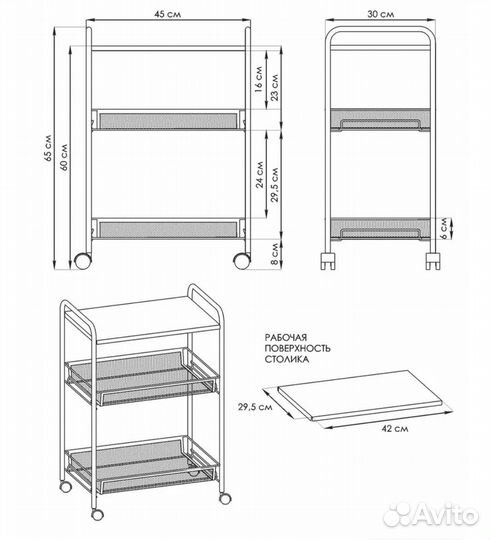 45 см

30 см

65 см

60 см

16 см

23 см

24 см

29,5 см

8 см

6 см

РАБОЧАЯ ПОВЕРХНОСТЬ СТОЛИКА

29,5 см

42 см

Avito