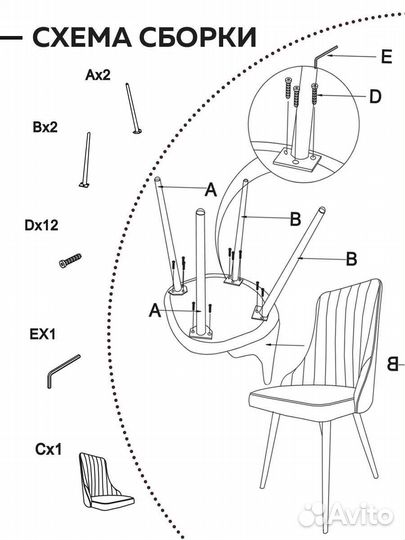 СХЕМА СБОРКИ

Ax2

Bx2

Dx12

EX1

Cx1

E

D

A

B

B

A

B

Avito