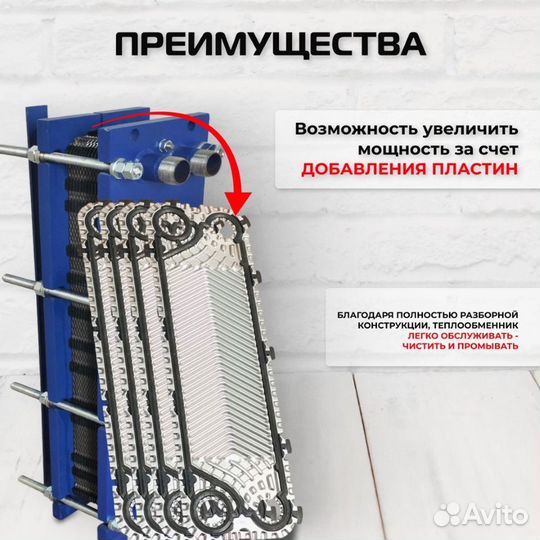 ПРЕИМУЩЕСТВА

Возможность увеличить мощность за счет ДОБАВЛЕНИЯ ПЛАСТИН

БЛАГОДАРЯ ПОЛНОСТЬЮ РАЗБОРНОЙ КОНСТРУКЦИИ, ТЕПЛООБМЕННИК ЛЕГКО ОБСЛУЖИВАТЬ - ЧИСТИТЬ И ПРОМЫВАТЬ

Avito