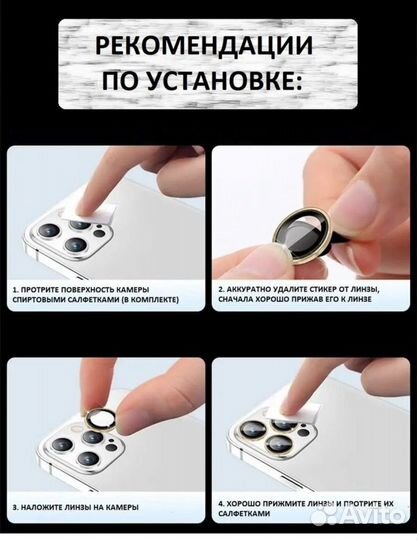 РЕКОМЕНДАЦИИ ПО УСТАНОВКЕ:

1. ПРОТРИТЕ ПОВЕРХНОСТЬ КАМЕРЫ СПИРТОВЫМИ САЛФЕТКАМИ (В КОМПЛЕКТЕ)

2. АККУРАТНО УДАЛИТЕ СТИКЕР ОТ ЛИНЗЫ, СНАЧАЛА ХОРОШО ПРИЖАВ ЕГО К ЛИНЗЕ

3. НАЛОЖИТЕ ЛИНЗЫ НА КАМЕРЫ

4. ХОРОШО ПРИЖМИТЕ ЛИНЗЫ И ПРОТРИТЕ ИХ САЛФЕТКАМИ

Avito