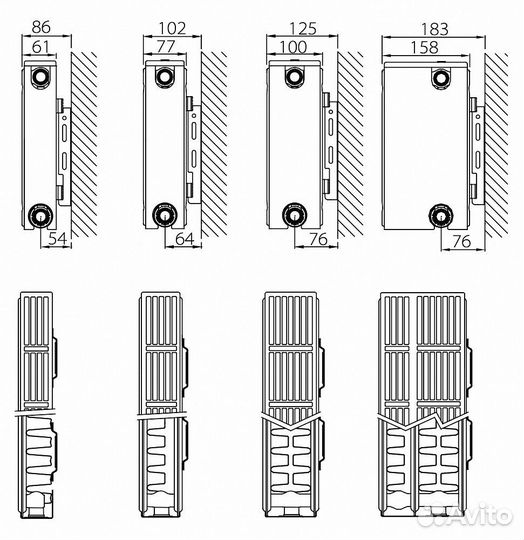 86
61
54
102
77
64
125
100
76
183
158
76
Avito