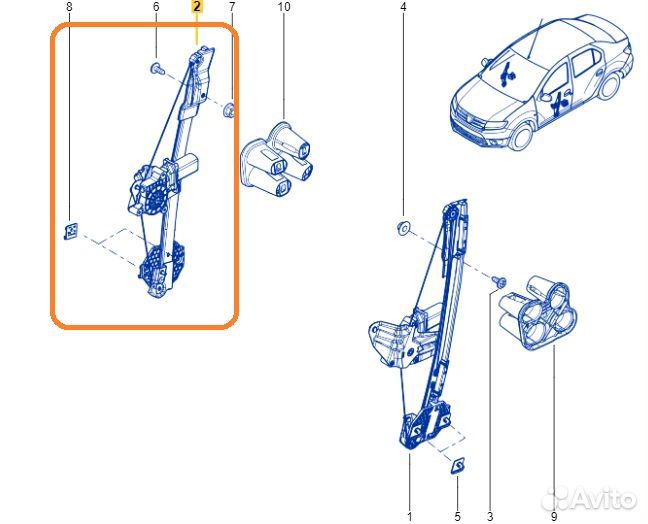 8
6
2
7
10
4
1
5
3
9
Avito