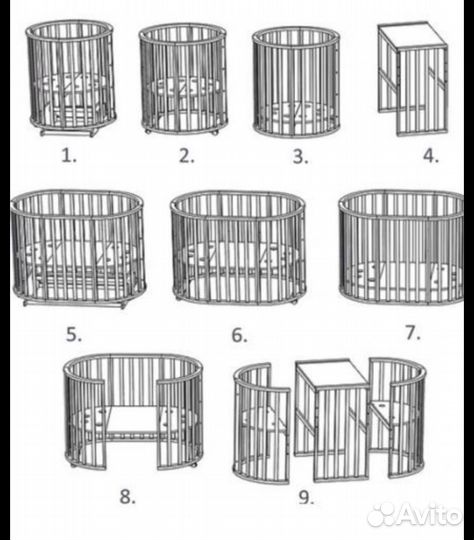 1.
2.
3.
4.
5.
6.
7.
8.
9.
Avito