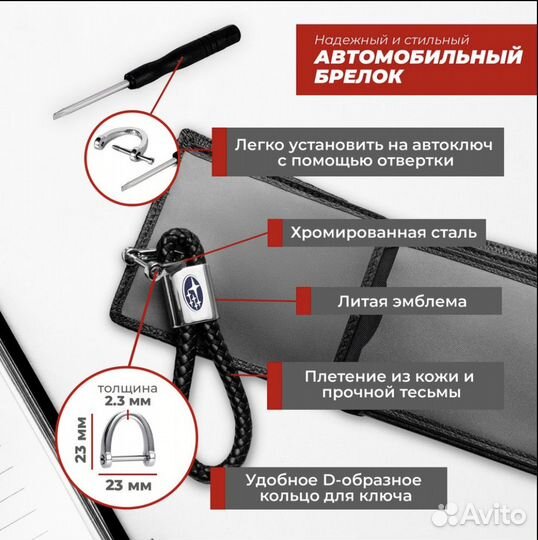 Надежный и стильный
АВТОМОБИЛЬНЫЙ БРЕЛОК

Легко установить на автоключ с помощью отвертки

Хромированная сталь

Литая эмблема

Плетение из кожи и прочной тесьмы

толщина
2.3 мм
23 мм
23 мм

Удобное D-образное кольцо для ключа

Avito