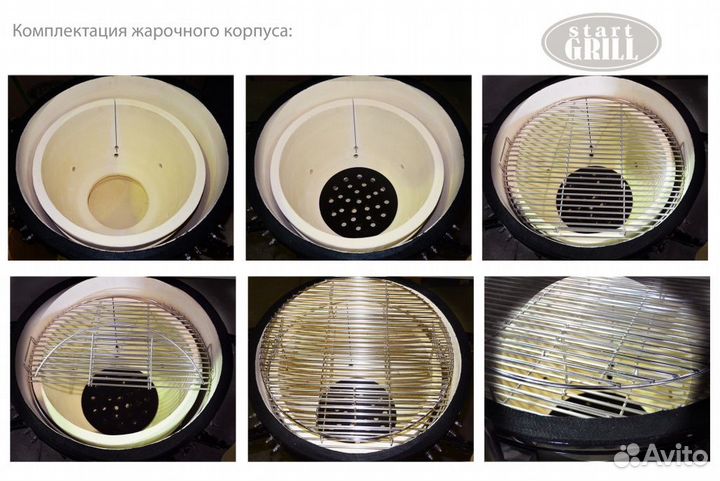 Комплектация жарочного корпуса:

start GRILL

Avito