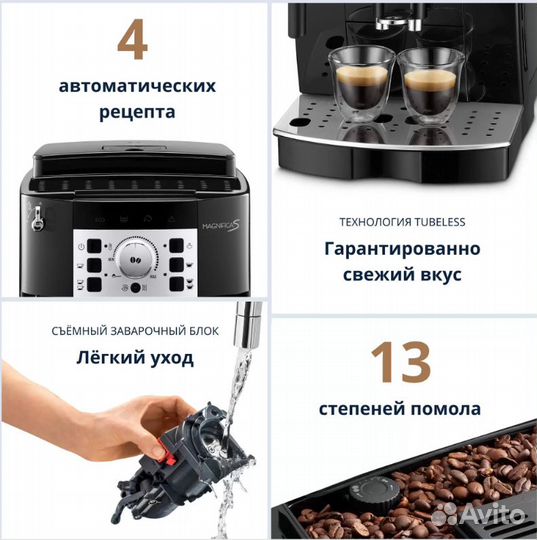 4
автоматических рецепта

MAGNIFICA S

ТЕХНОЛОГИЯ TUBELESS
Гарантированно свежий вкус

СЪЁМНЫЙ ЗАВАРОЧНЫЙ БЛОК
Лёгкий уход

13
степеней помола

Avito