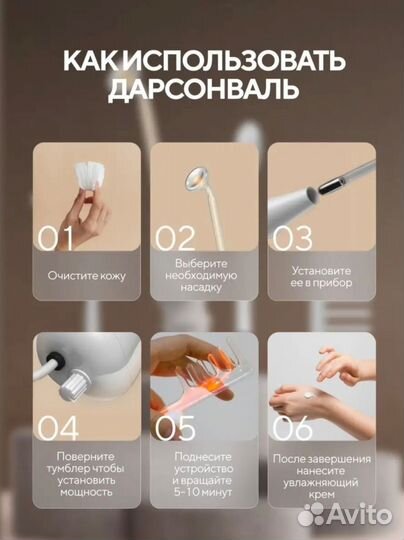 КАК ИСПОЛЬЗОВАТЬ ДАРСОНВАЛЬ

01
Очистите кожу

02
Выберите необходимую насадку

03
Установите ее в прибор

04
Поверните тумблер чтобы установить мощность

05
Поднесите устройство и вращайте 5-10 минут

06
После завершения нанесите увлажняющий крем

Avito