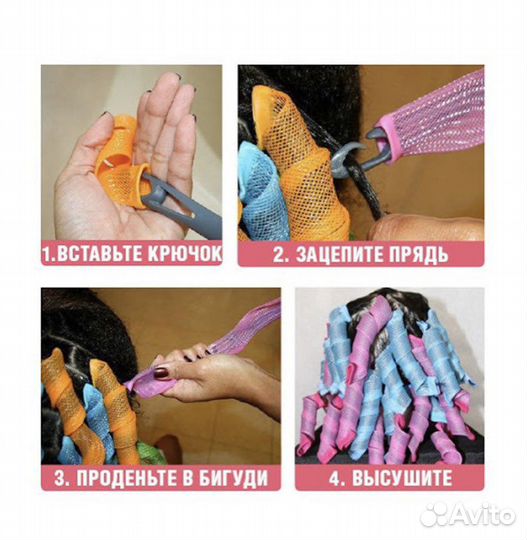 1.ВСТАВЬТЕ КРЮЧОК

2. ЗАЦЕПИТЕ ПРЯДЬ

3. ПРОДЕНЬТЕ В БИГУДИ

4. ВЫСУШИТЕ

Avito