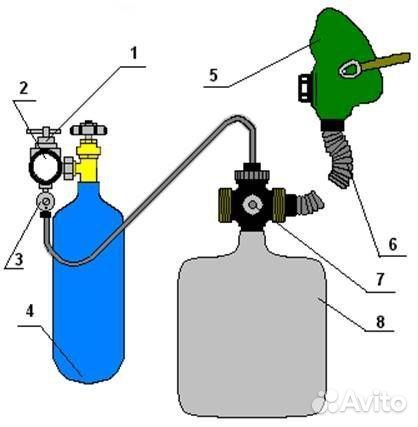 1
2
5
3
6
7
4
8
Avito