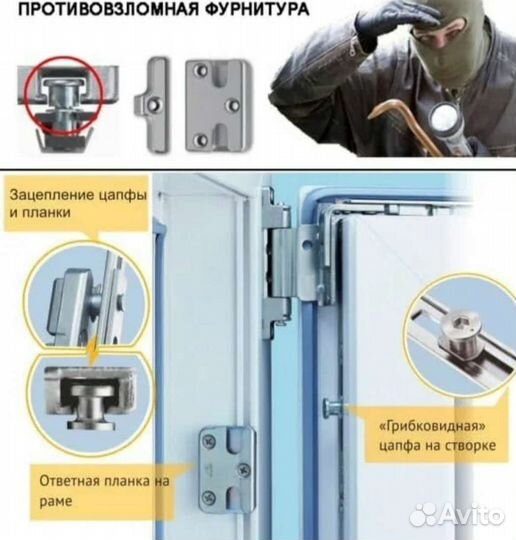 ПРОТИВОВЗЛОМНАЯ ФУРНИТУРА

Зацепление цапфы и планки

«Грибковидная» цапфа на створке

Ответная планка на раме

Avito