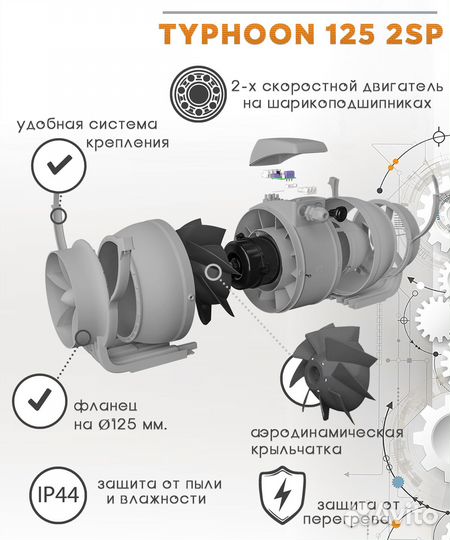 TYPHOON 125 2SP

2-х скоростной двигатель на шарикоподшипниках

удобная система крепления

фланец на Ø125 мм.

аэродинамическая крыльчатка

IP44

защита от пыли и влажности

защита от перегрева

Avito