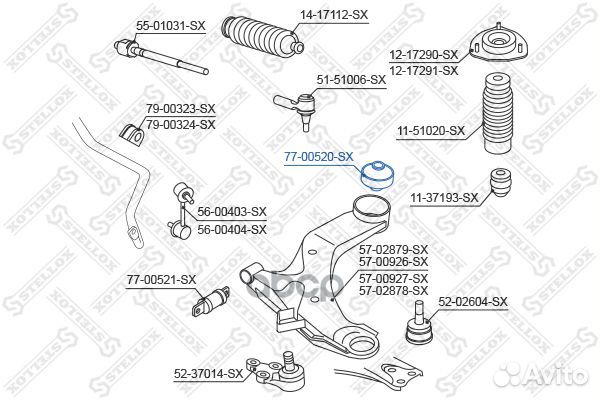 55-01031-SX
14-17112-SX
12-17290-SX
12-17291-SX
51-51006-SX
79-00323-SX
79-00324-SX
11-51020-SX
77-00520-SX
11-37193-SX
56-00403-SX
56-00404-SX
57-02879-SX
57-00926-SX
57-00927-SX
57-02878-SX
77-00521-SX
52-02604-SX
52-37014-SX
STELLOX
Avito