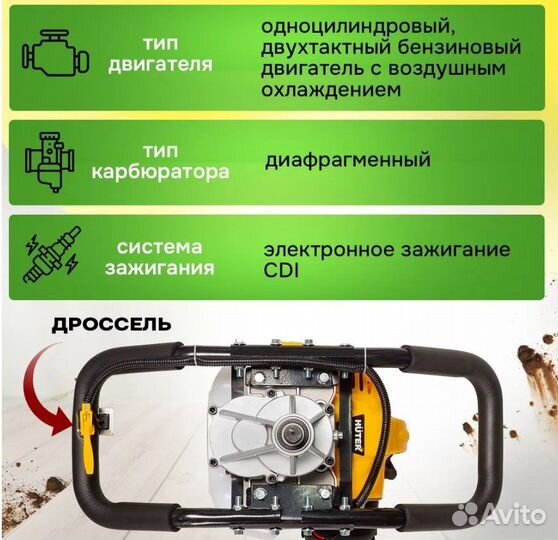 тип двигателя

одноцилиндровый, двухтактный бензиновый двигатель с воздушным охлаждением

тип карбюратора

диафрагменный

система зажигания

электронное зажигание CDI

ДРОССЕЛЬ

HÜTER

Avito