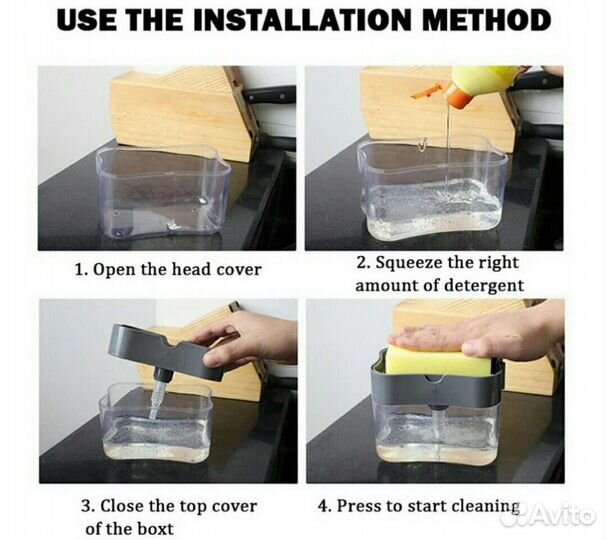 USE THE INSTALLATION METHOD

1. Open the head cover

2. Squeeze the right amount of detergent

3. Close the top cover of the boxt

4. Press to start cleaning

Avito