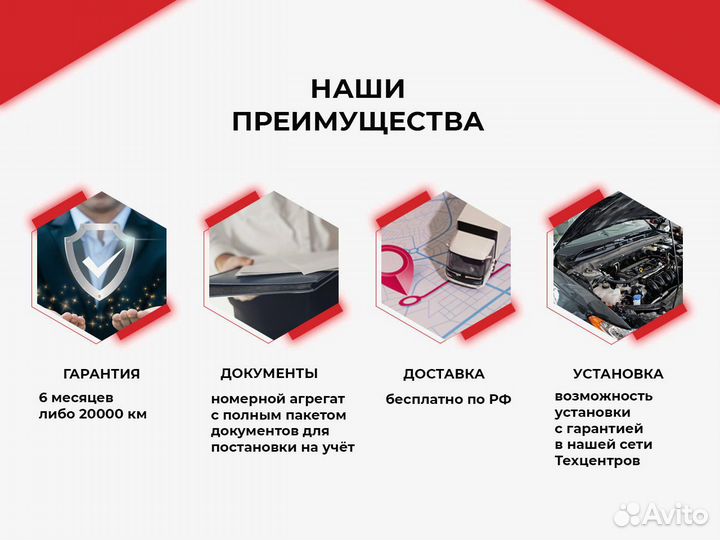 НАШИ ПРЕИМУЩЕСТВА

ГАРАНТИЯ
6 месяцев либо 20000 км

ДОКУМЕНТЫ
номерной агрегат с полным пакетом документов для постановки на учёт

ДОСТАВКА
бесплатно по РФ

УСТАНОВКА
возможность установки с гарантией в нашей сети Техцентров

Avito