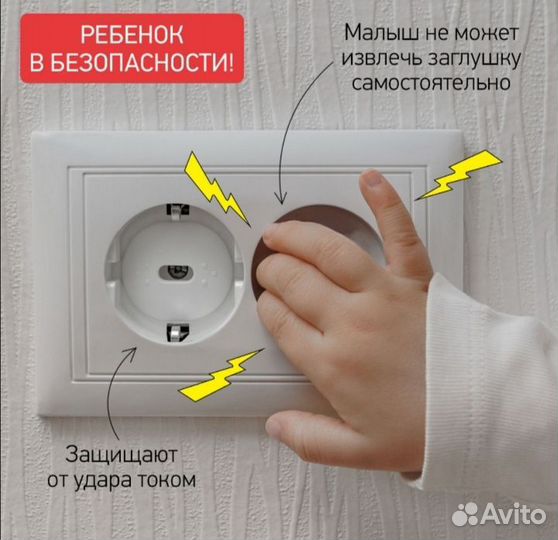 РЕБЕНОК В БЕЗОПАСНОСТИ!

Малыш не может извлечь заглушку самостоятельно

Защищают от удара током

Avito