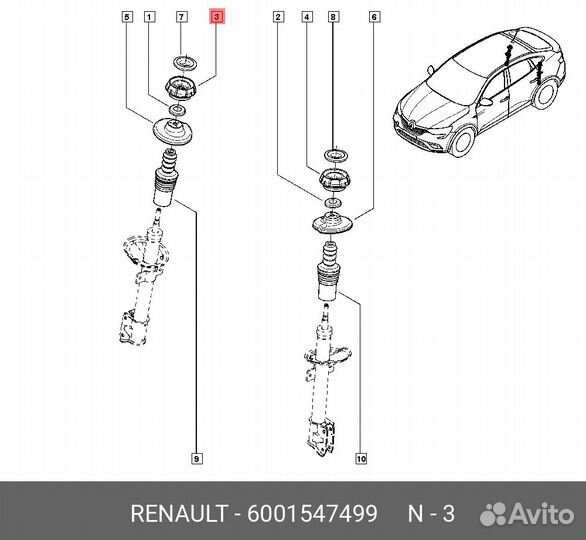 5 1 7 3 2 4 8 6

9 10

RENAULT - 6001547499 N - 3

Avito