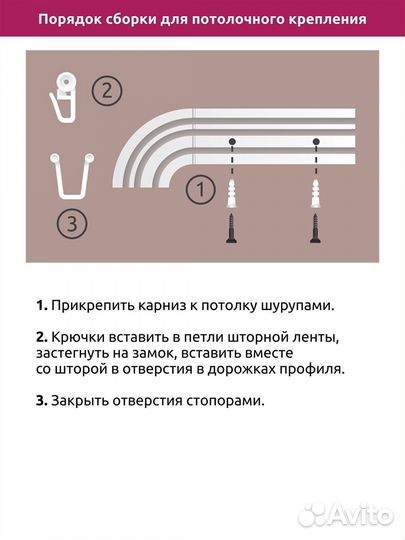 Порядок сборки для потолочного крепления

2

3

1

**1.** Прикрепить карниз к потолку шурупами.

**2.** Крючки вставить в петли шторной ленты, застегнуть на замок, вставить вместе со шторой в отверстия в дорожках профиля.

**3.** Закрыть отверстия стопорами.

Avito