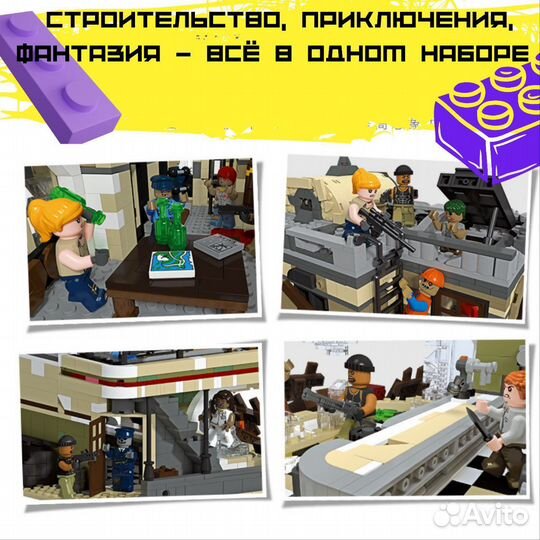 СТРОИТЕЛЬСТВО, ПРИКЛЮЧЕНИЯ, ФАНТАЗИЯ - ВСЁ В ОДНОМ НАБОРЕ

Avito