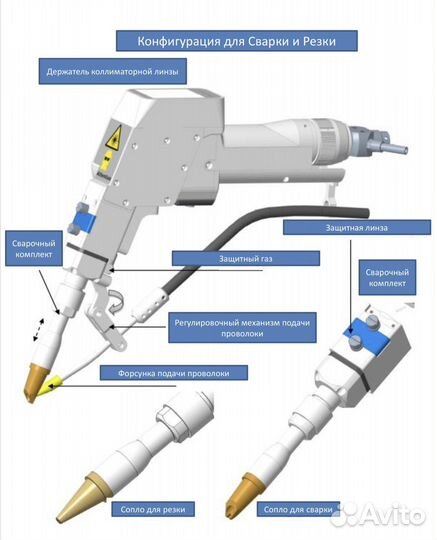 Конфигурация для Сварки и Резки

Держатель коллиматорной линзы

Защитная линза

Сварочный комплект

Защитный газ

Сварочный комплект

Регулировочный механизм подачи проволоки

Форсунка подачи проволоки

Сопло для резки

Сопло для сварки

Avito