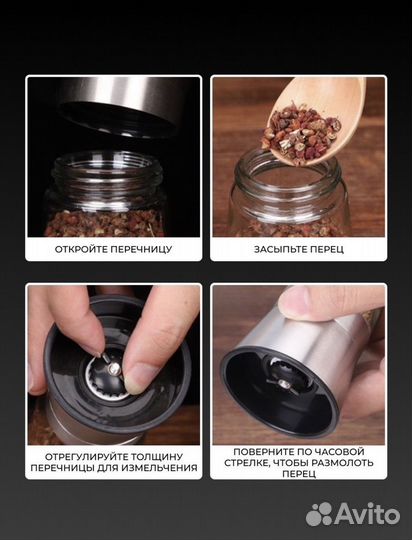 ОТКРОЙТЕ ПЕРЕЧНИЦУ

ЗАСЫПЬТЕ ПЕРЕЦ

ОТРЕГУЛИРУЙТЕ ТОЛЩИНУ ПЕРЕЧНИЦЫ ДЛЯ ИЗМЕЛЬЧЕНИЯ

ПОВЕРНИТЕ ПО ЧАСОВОЙ СТРЕЛКЕ, ЧТОБЫ РАЗМОЛОТЬ ПЕРЕЦ

Avito