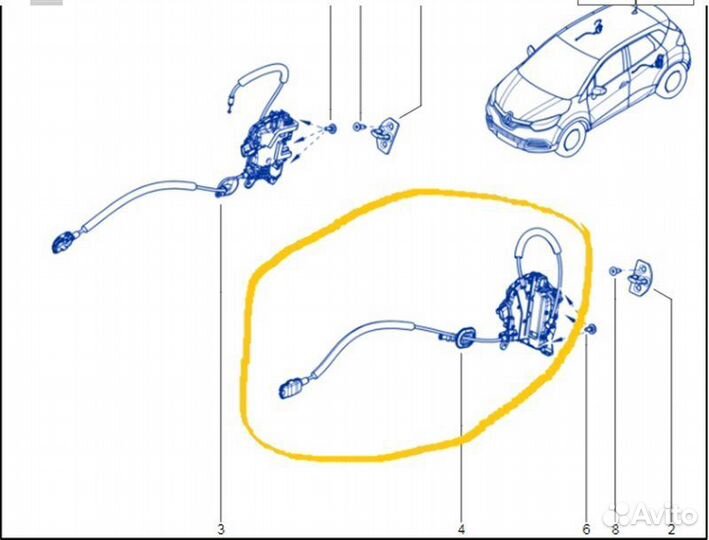 3

4

6

8

2

Avito