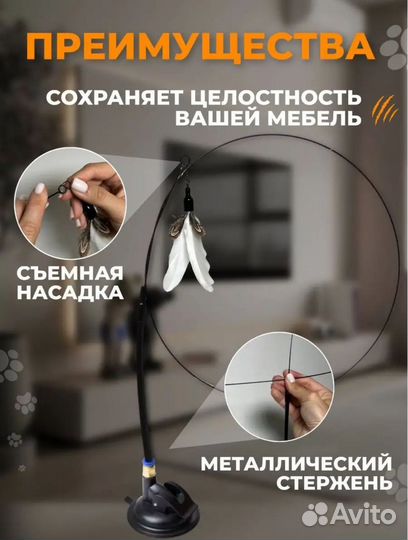 ПРЕИМУЩЕСТВА

СОХРАНЯЕТ ЦЕЛОСТНОСТЬ ВАШЕЙ МЕБЕЛЬ

СЪЕМНАЯ НАСАДКА

МЕТАЛЛИЧЕСКИЙ СТЕРЖЕНЬ

Avito