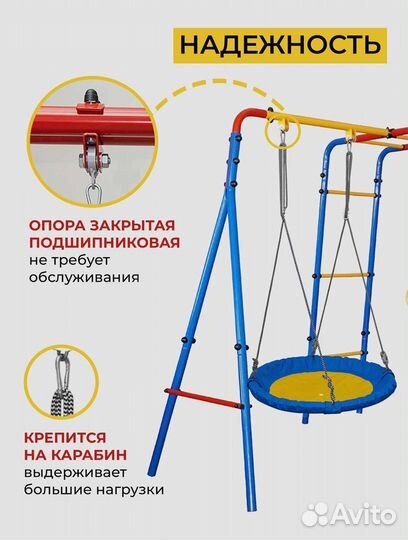 НАДЕЖНОСТЬ

ОПОРА ЗАКРЫТАЯ ПОДШИПНИКОВАЯ
не требует обслуживания

КРЕПИТСЯ НА КАРАБИН
выдерживает большие нагрузки

Avito