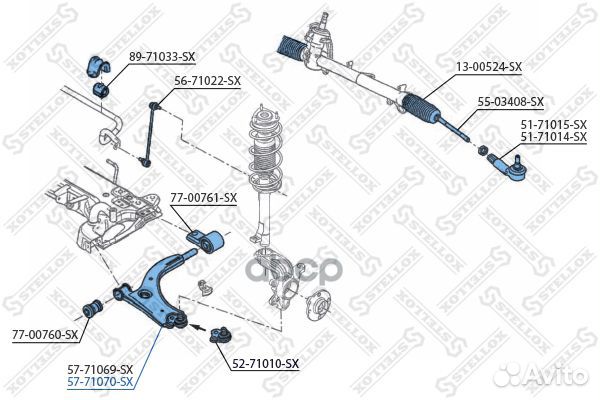 89-71033-SX
56-71022-SX
13-00524-SX
55-03408-SX
51-71015-SX
51-71014-SX
77-00761-SX
77-00760-SX
57-71069-SX
57-71070-SX
52-71010-SX
STELLOX
Avito