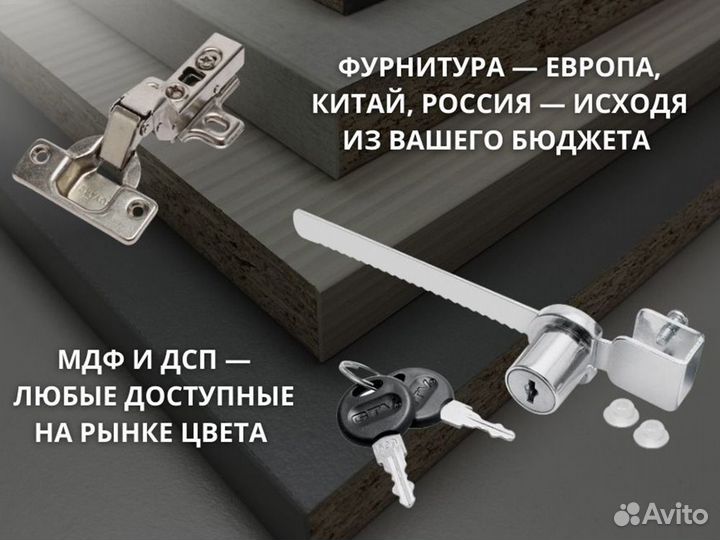 ФУРНИТУРА — ЕВРОПА, КИТАЙ, РОССИЯ — ИСХОДЯ ИЗ ВАШЕГО БЮДЖЕТА

МДФ И ДСП — ЛЮБЫЕ ДОСТУПНЫЕ НА РЫНКЕ ЦВЕТА

GTV

GTV

Avito