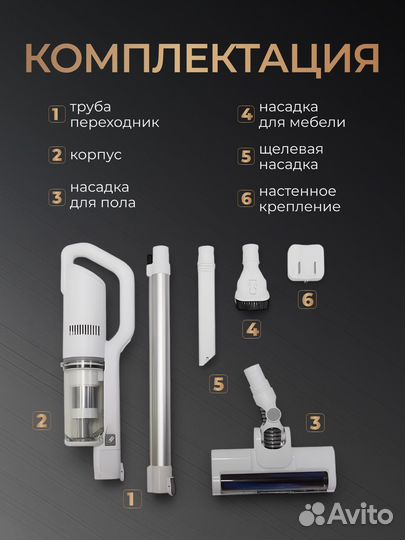 КОМПЛЕКТАЦИЯ

1 труба переходник

2 корпус

3 насадка для пола

4 насадка для мебели

5 щелевая насадка

6 настенное крепление

6

4

5

2

3

1

Avito