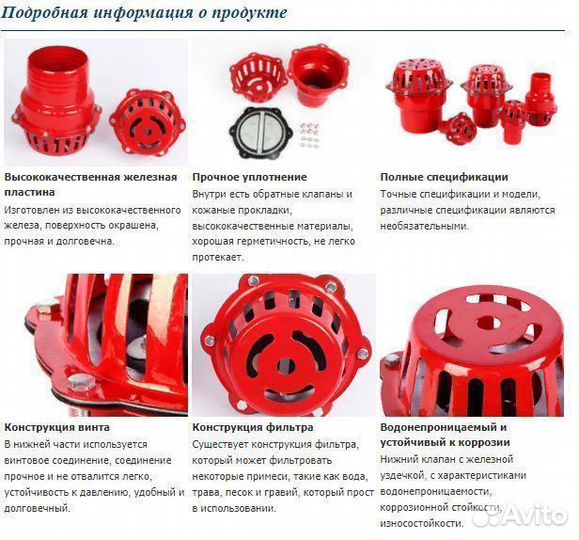 Подробная информация о продукте

Высококачественная железная пластина
Изготовлен из высококачественного железа, поверхность окрашена, прочная и долговечна.

Прочное уплотнение
Внутри есть обратные клапаны и кожаные прокладки, высококачественные материалы, хорошая герметичность, не легко протекает.

Полные спецификации
Точные спецификации и модели, различные спецификации являются необязательными.

Конструкция винта
В нижней части используется винтовое соединение, соединение прочное и не отвалится легко, устойчивость к давлению, удобный и долговечный.

Конструкция фильтра
Существует конструкция фильтра, который может фильтровать некоторые примеси, такие как вода, трава, песок и гравий, который прост в использовании.

Водонепроницаемый и устойчивый к коррозии
Нижний клапан с железной уздечкой, с характеристиками водонепроницаемости, коррозионной стойкости, износостойкости.

Avito