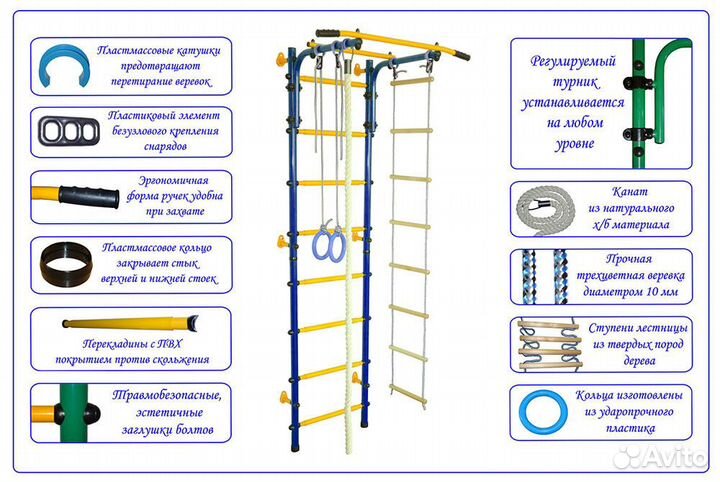 Пластмассовые катушки предотвращают перетирание веревок

Пластиковый элемент безузлового крепления снарядов

Эргономичная форма ручек удобна при захвате

Пластмассовое кольцо закрывает стык верхней и нижней стоек

Перекладины с ПВХ покрытием против скольжения

Травмобезопасные, эстетичные заглушки болтов

Регулируемый турник устанавливается на любом уровне

Канат из натурального х/б материала

Прочная трехцветная веревка диаметром 10 мм

Ступени лестницы из твердых пород дерева

Кольца изготовлены из ударопрочного пластика

Avito