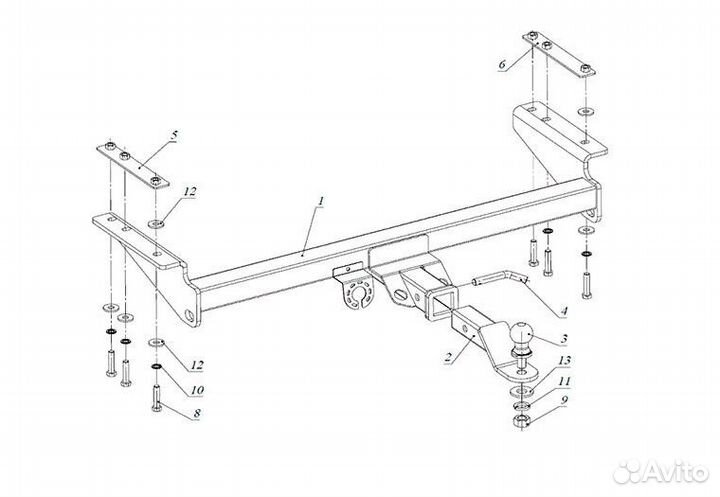 6
5
12
1
4
3
2
13
11
9
12
10
8
Avito