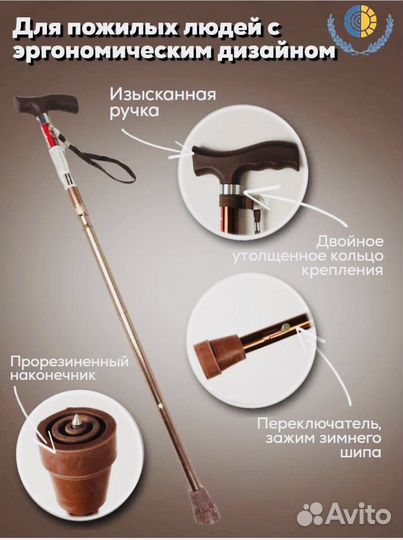 Для пожилых людей с эргономическим дизайном

Изысканная ручка

Двойное утолщенное кольцо крепления

Прорезиненный наконечник

Переключатель, зажим зимнего шипа

Avito