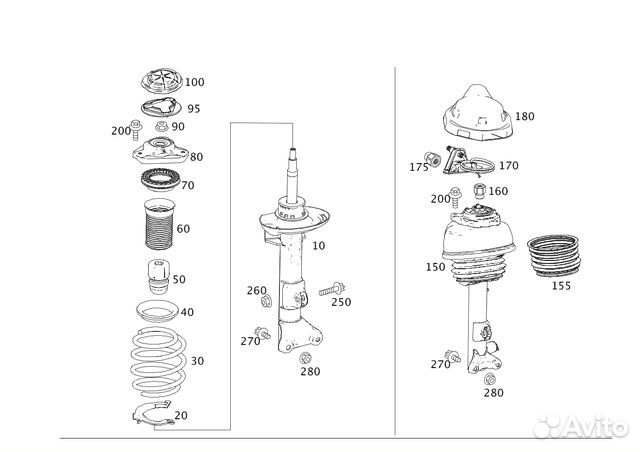 100
95
200
90
80
70
60
50
40
30
20
10
260
250
270
280

180
175
170
200
160
150
155
270
280

Avito