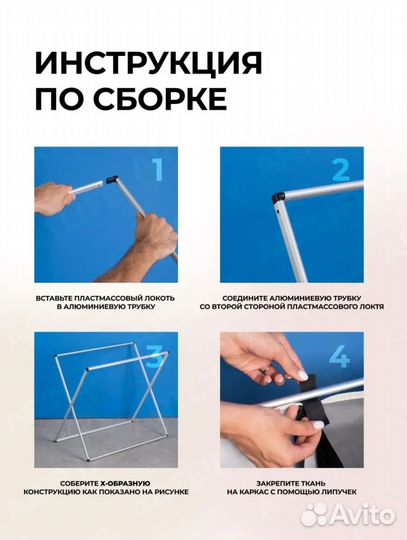 ИНСТРУКЦИЯ ПО СБОРКЕ

1

ВСТАВЬТЕ ПЛАСТМАССОВЫЙ ЛОКОТЬ В АЛЮМИНИЕВУЮ ТРУБКУ

2

СОЕДИНИТЕ АЛЮМИНИЕВУЮ ТРУБКУ СО ВТОРОЙ СТОРОНОЙ ПЛАСТМАССОВОГО ЛОКТЯ

3

СОБЕРИТЕ Х-ОБРАЗНУЮ КОНСТРУКЦИЮ КАК ПОКАЗАНО НА РИСУНКЕ

4

ЗАКРЕПИТЕ ТКАНЬ НА КАРКАС С ПОМОЩЬЮ ЛИПУЧЕК

Avito