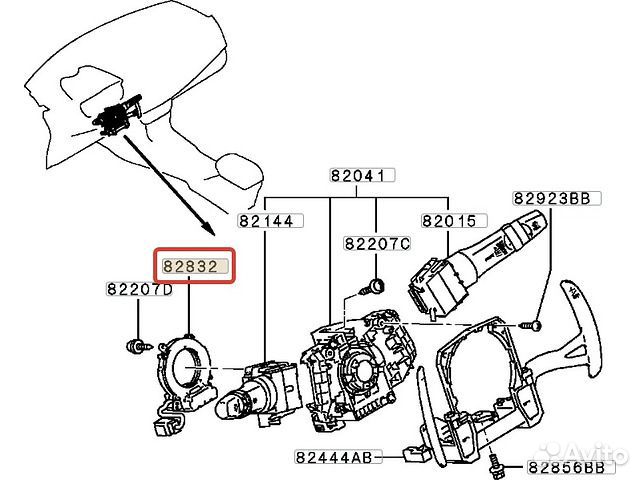 82041
82923BB
82144
82015
82207C
82832
82207D
82444AB
82856BB
Avito